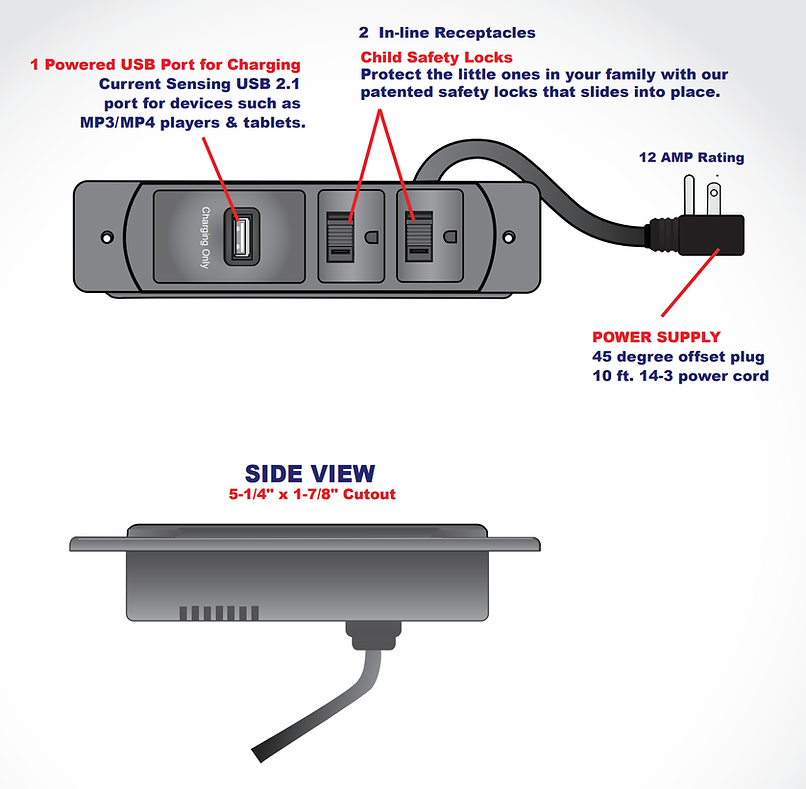 1 Powered USB Port for Charging
Current Sensing USB 2.1 port for devices such as MP3/MP4 players & tablets.

2 In-line Receptacles
Child Safety Locks
Protect the little ones in your family with our patented safety locks that slides into place.

12 AMP Rating

Charging Only

POWER SUPPLY
45 degree offset plug
10 ft. 14-3 power cord

SIDE VIEW
5-1/4" x 1-7/8" Cutout